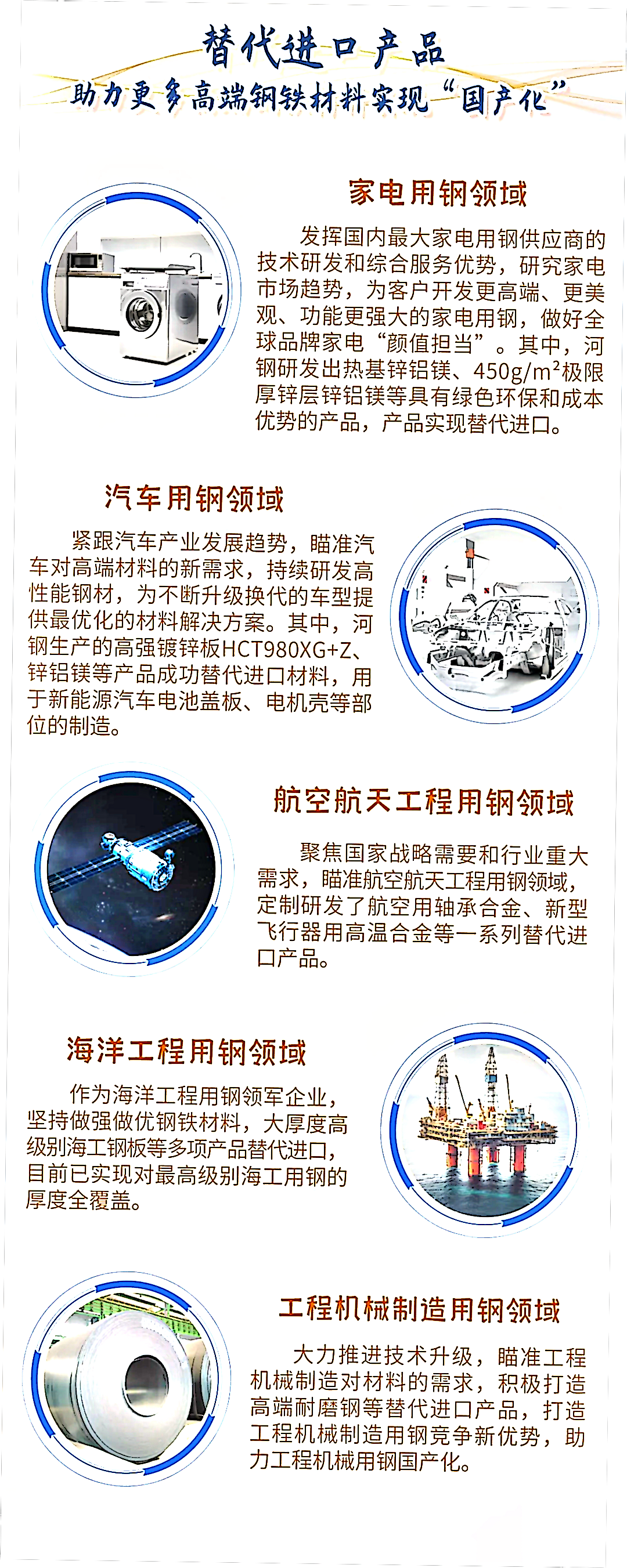 替代进口产品
助力更多高端钢铁材料实现“国产化”

家电用钢领域

发挥国内最大家电用钢供应商的技术研发和综合服务优势，研究家电市场趋势，为客户开发更高端、更美观、功能更强大的家电用钢，做好全球品牌家电“颜值担当”。其中，河钢研发出热基锌铝镁、450g/m²极限厚锌层锌铝镁等具有绿色环保和成本优势的产品，产品实现替代进口。

汽车用钢领域

紧跟汽车产业发展趋势，瞄准汽车对高端材料的新需求，持续研发高性能钢材，为不断升级换代的车型提供最优化的材料解决方案。其中，河钢生产的高强镀锌板HCT980XG+Z、锌铝镁等产品成功替代进口材料，用于新能源汽车电池盖板、电机壳等部位的制造。

航空航天工程用钢领域

聚焦国家战略需要和行业重大需求，瞄准航空航天工程用钢领域，定制研发了航空用轴承合金、新型飞行器用高温合金等一系列替代进口产品。

海洋工程用钢领域

作为海洋工程用钢领军企业，坚持做强做优钢铁材料，大厚度高级别海工钢板等多项产品替代进口，目前已实现对最高级别海工用钢的厚度全覆盖。

工程机械制造用钢领域

大力推进技术升级，瞄准工程机械制造对材料的需求，积极打造高端耐磨钢等替代进口产品，打造工程机械制造用钢竞争新优势，助力工程机械用钢国产化。